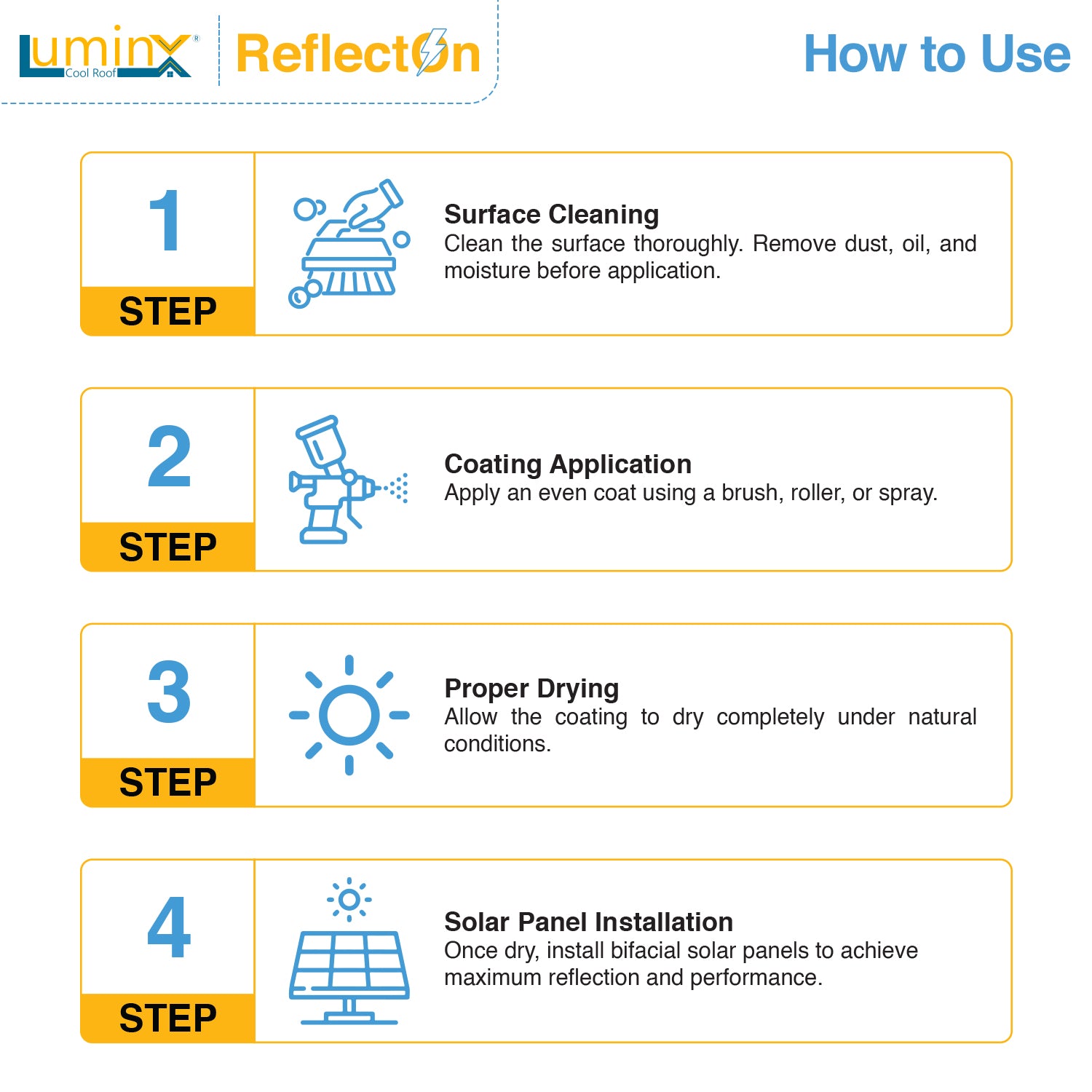 Luminx® Cool Roof

ReflectOn

How to Use

1
STEP

Surface Cleaning
Clean the surface thoroughly. Remove dust, oil, and moisture before application.

2
STEP

Coating Application
Apply an even coat using a brush, roller, or spray.

3
STEP

Proper Drying
Allow the coating to dry completely under natural conditions.

4
STEP

Solar Panel Installation
Once dry, install bifacial solar panels to achieve maximum reflection and performance.