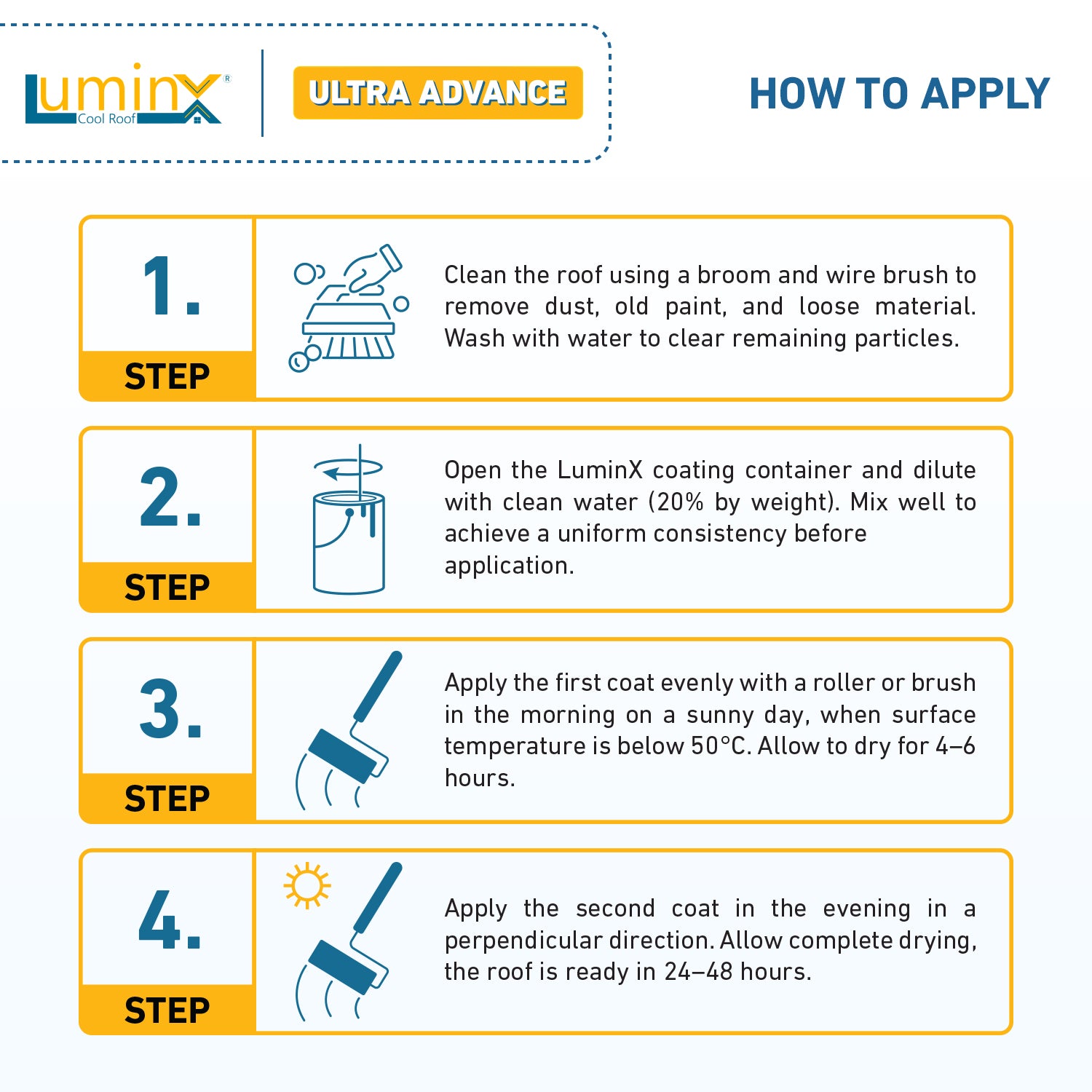 LuminX®
Cool Roof

ULTRA ADVANCE

HOW TO APPLY

1.
STEP

Clean the roof using a broom and wire brush to remove dust, old paint, and loose material. Wash with water to clear remaining particles.

2.
STEP

Open the LuminX coating container and dilute with clean water (20% by weight). Mix well to achieve a uniform consistency before application.

3.
STEP

Apply the first coat evenly with a roller or brush in the morning on a sunny day, when surface temperature is below 50°C. Allow to dry for 4–6 hours.

4.
STEP

Apply the second coat in the evening in a perpendicular direction. Allow complete drying, the roof is ready in 24–48 hours.