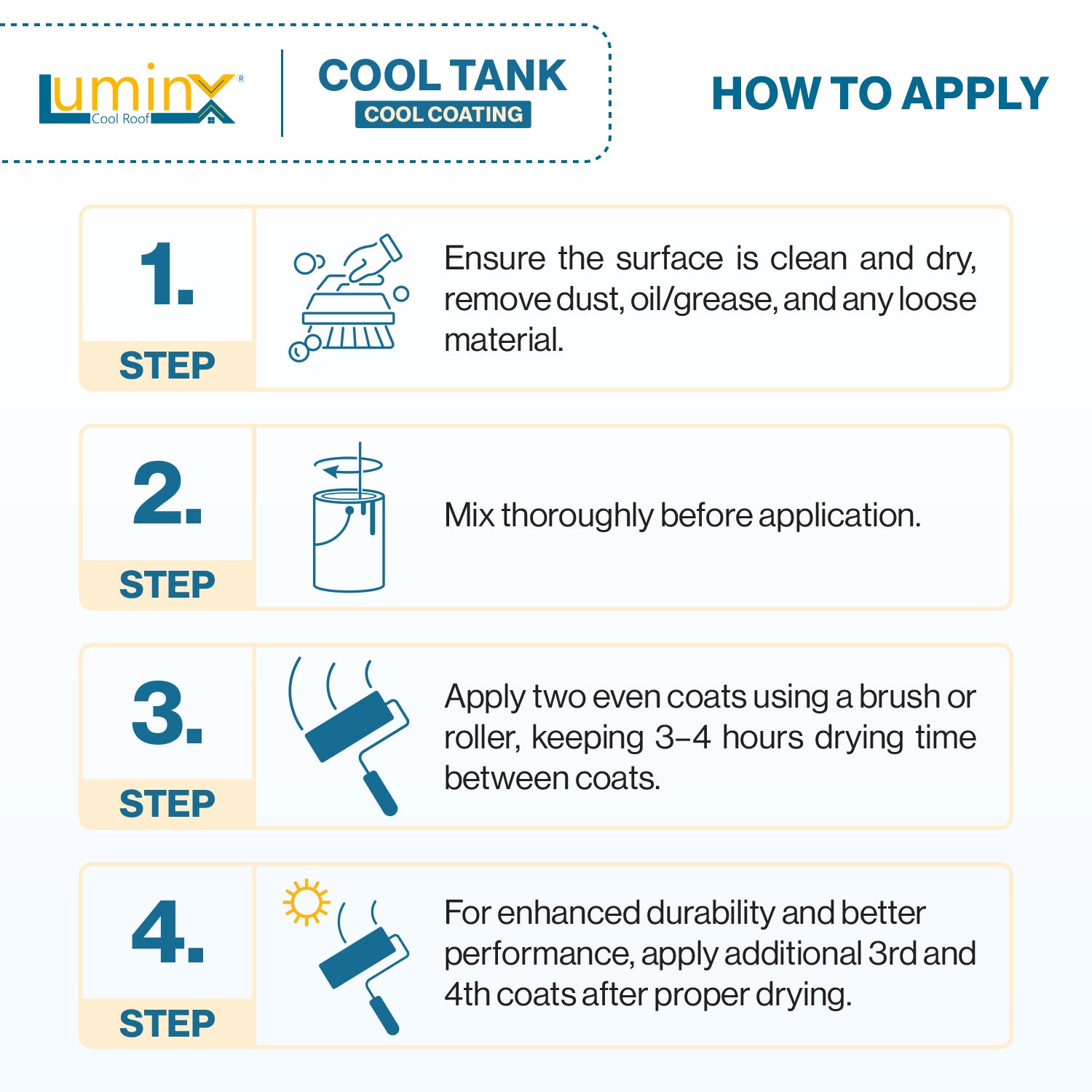 Luminx®
Cool Roof

COOL TANK
COOL COATING

HOW TO APPLY

1.
STEP

Ensure the surface is clean and dry, remove dust, oil/grease, and any loose material.

2.
STEP

Mix thoroughly before application.

3.
STEP

Apply two even coats using a brush or roller, keeping 3–4 hours drying time between coats.

4.
STEP

For enhanced durability and better performance, apply additional 3rd and 4th coats after proper drying.