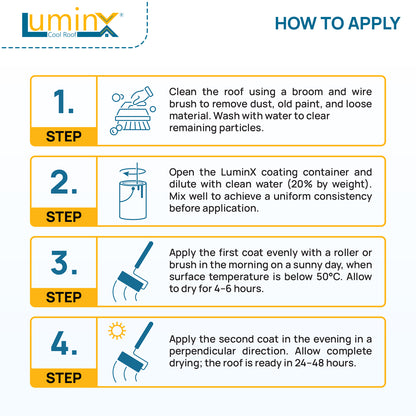 LuminX®
Cool Roof

HOW TO APPLY

1.
STEP
Clean the roof using a broom and wire brush to remove dust, old paint, and loose material. Wash with water to clear remaining particles.

2.
STEP
Open the LuminX coating container and dilute with clean water (20% by weight). Mix well to achieve a uniform consistency before application.

3.
STEP
Apply the first coat evenly with a roller or brush in the morning on a sunny day, when surface temperature is below 50°C. Allow to dry for 4-6 hours.

4.
STEP
Apply the second coat in the evening in a perpendicular direction. Allow complete drying; the roof is ready in 24-48 hours.